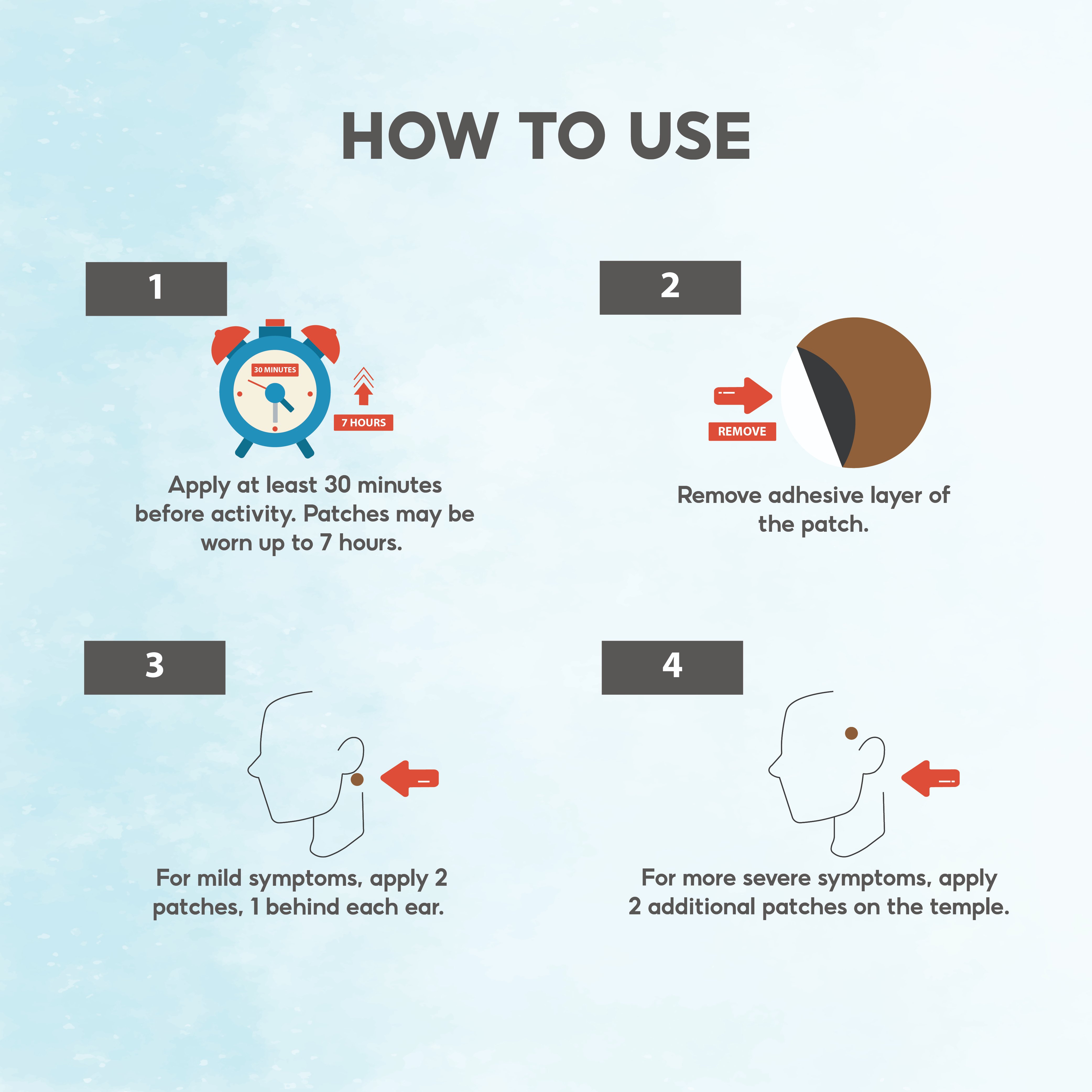 HOW TO USE

1

30 MINUTES

7 HOURS

Apply at least 30 minutes before activity. Patches may be worn up to 7 hours.

2

REMOVE

Remove adhesive layer of the patch.

3

For mild symptoms, apply 2 patches, 1 behind each ear.

4

For more severe symptoms, apply 2 additional patches on the temple.